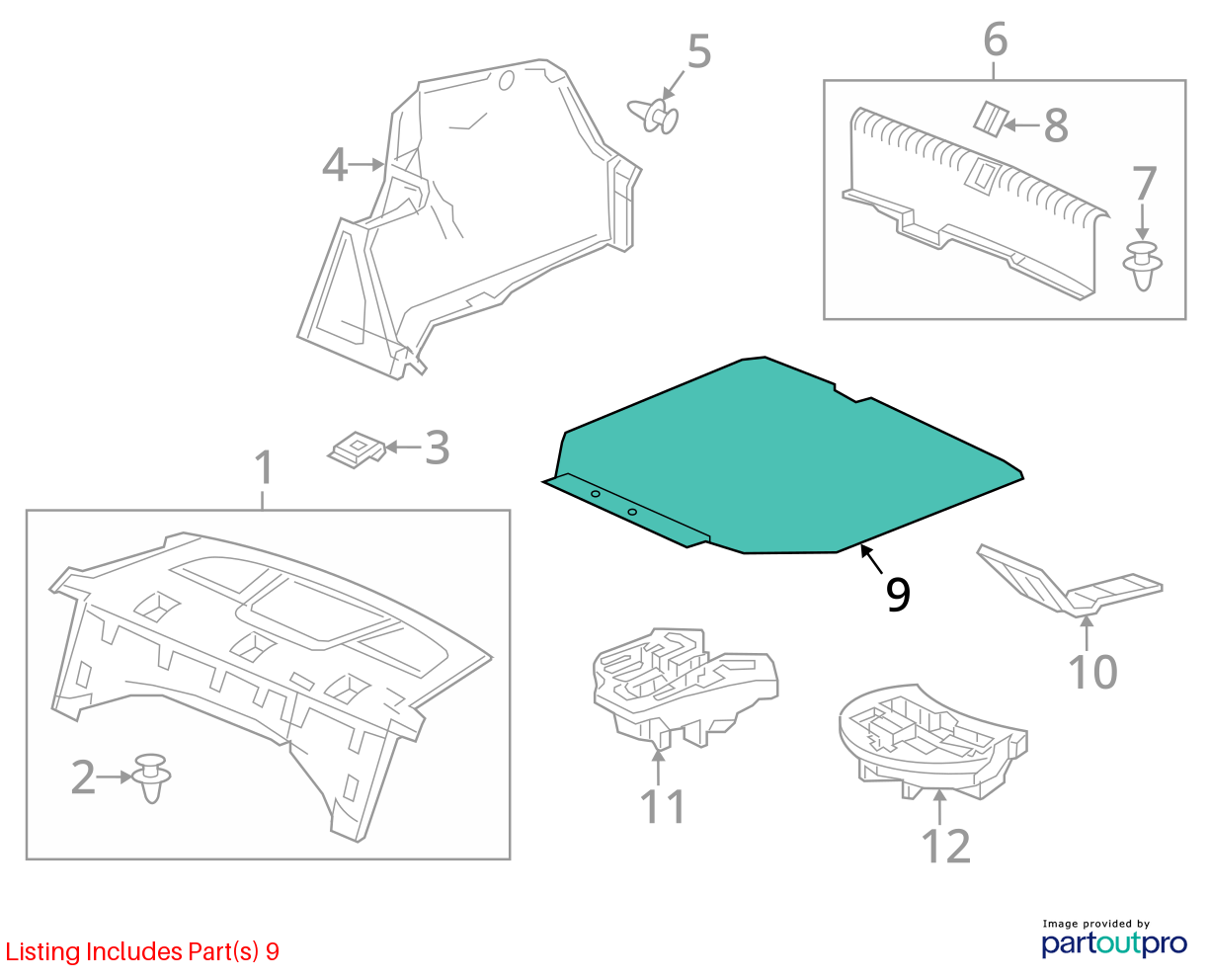 5
6
4
8
7
3
1
9
10
2
11
12
Listing Includes Part(s) 9
Image provided by
partoutpro